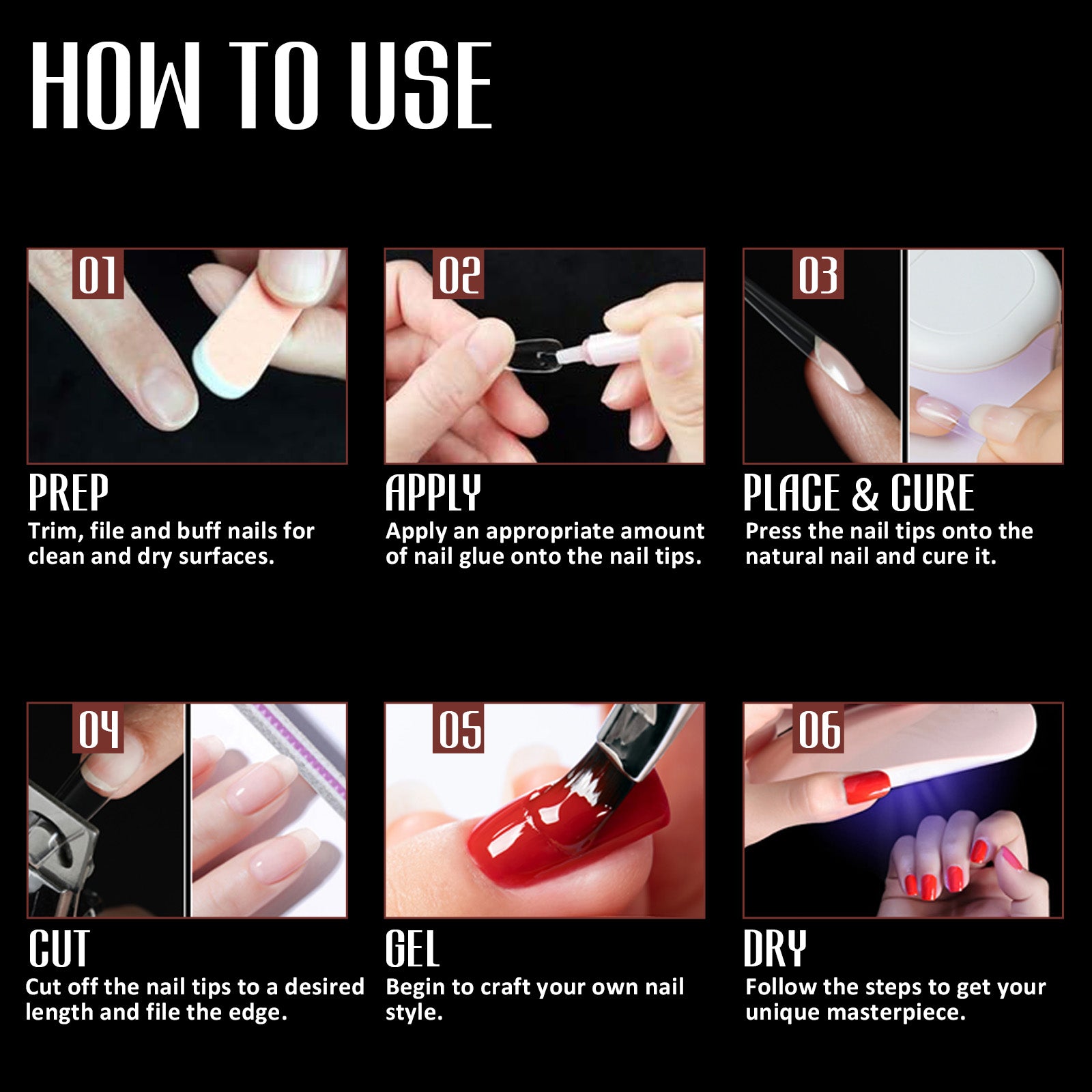 HOW TO USE

01

PREP
Trim, file and buff nails for clean and dry surfaces.

02

APPLY
Apply an appropriate amount of nail glue onto the nail tips.

03

PLACE & CURE
Press the nail tips onto the natural nail and cure it.

04

CUT
Cut off the nail tips to a desired length and file the edge.

05

GEL
Begin to craft your own nail style.

06

DRY
Follow the steps to get your unique masterpiece.