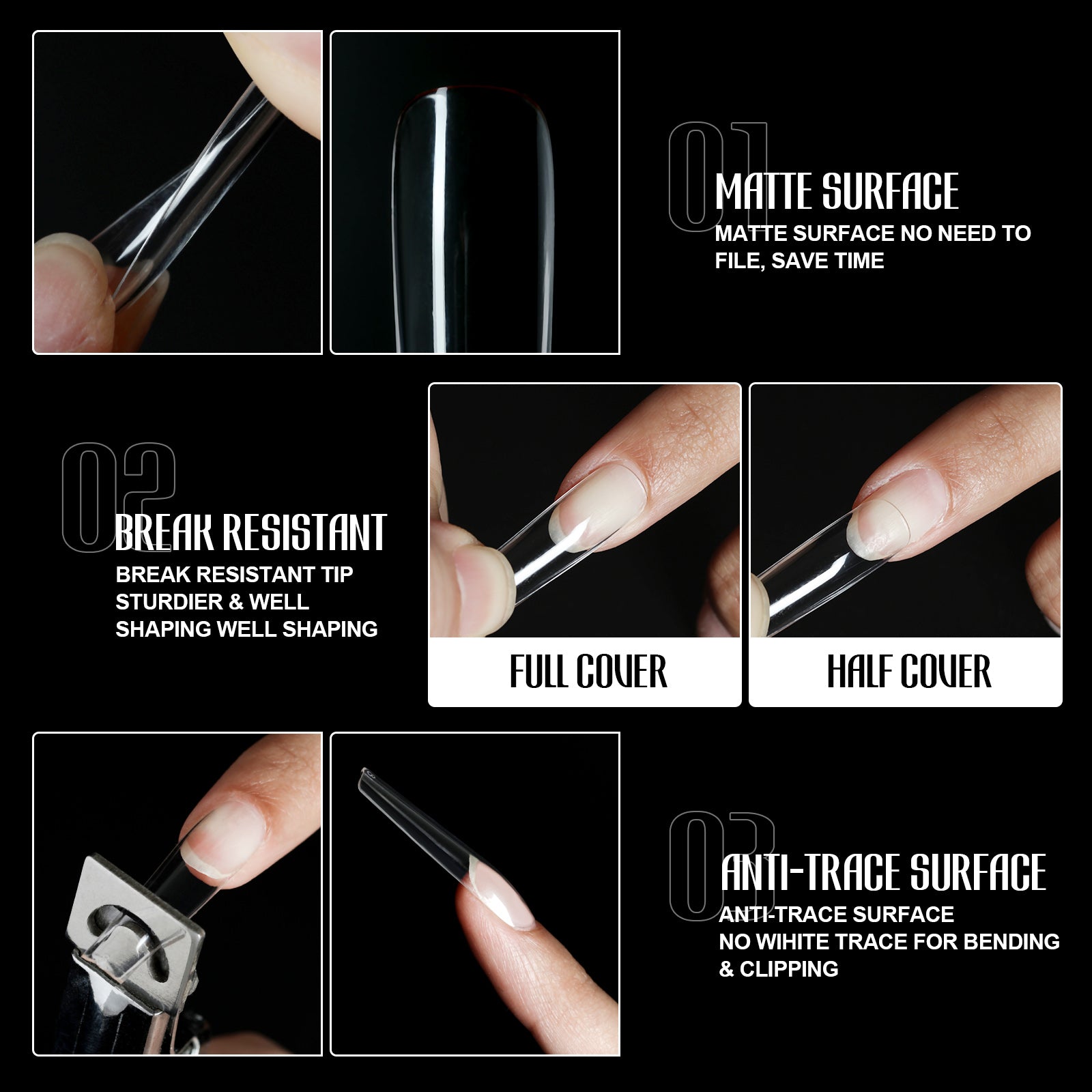 01
MATTE SURFACE
MATTE SURFACE NO NEED TO FILE, SAVE TIME

02
BREAK RESISTANT
BREAK RESISTANT TIP STURDIER & WELL SHAPING WELL SHAPING

FULL COVER

HALF COVER

03
ANTI-TRACE SURFACE
ANTI-TRACE SURFACE NO WIHITE TRACE FOR BENDING & CLIPPING